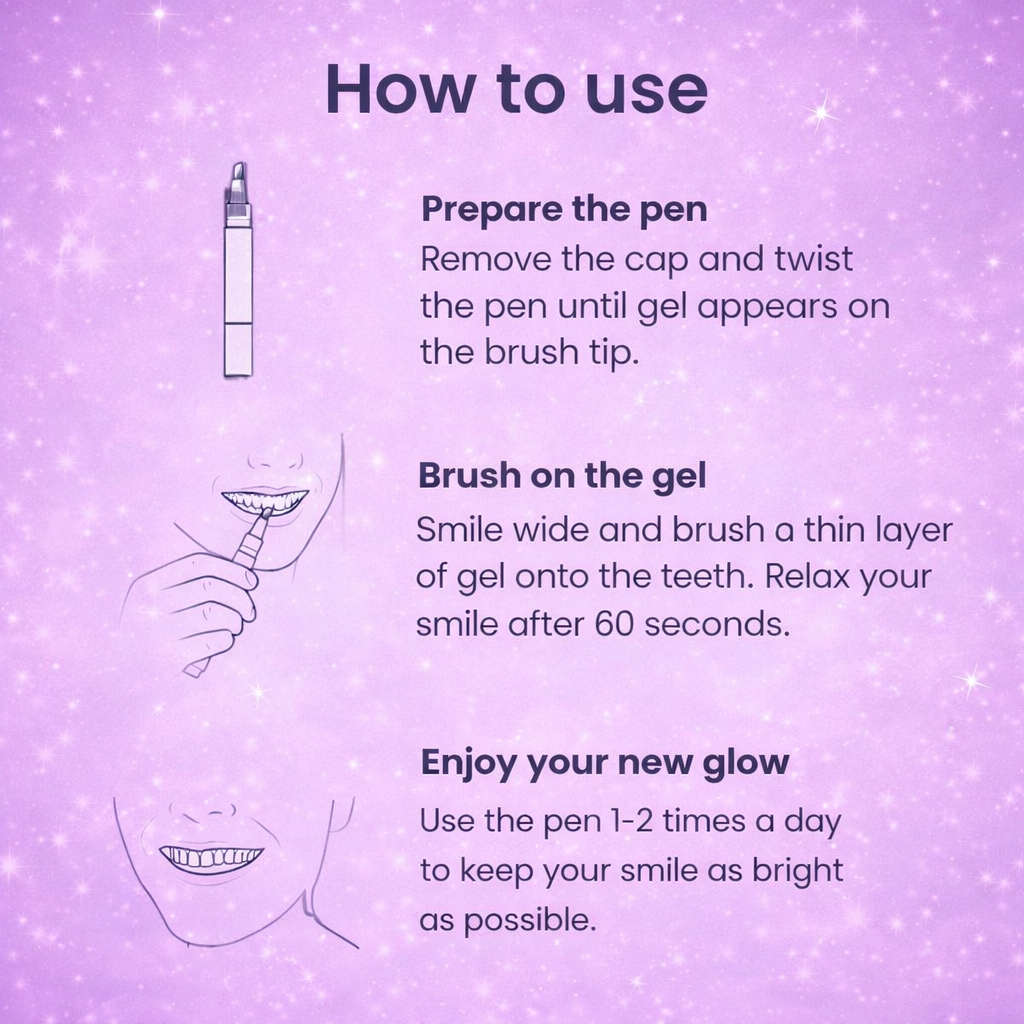 How to use

Prepare the pen
Remove the cap and twist the pen until gel appears on the brush tip.

Brush on the gel
Smile wide and brush a thin layer of gel onto the teeth. Relax your smile after 60 seconds.

Enjoy your new glow
Use the pen 1-2 times a day to keep your smile as bright as possible.